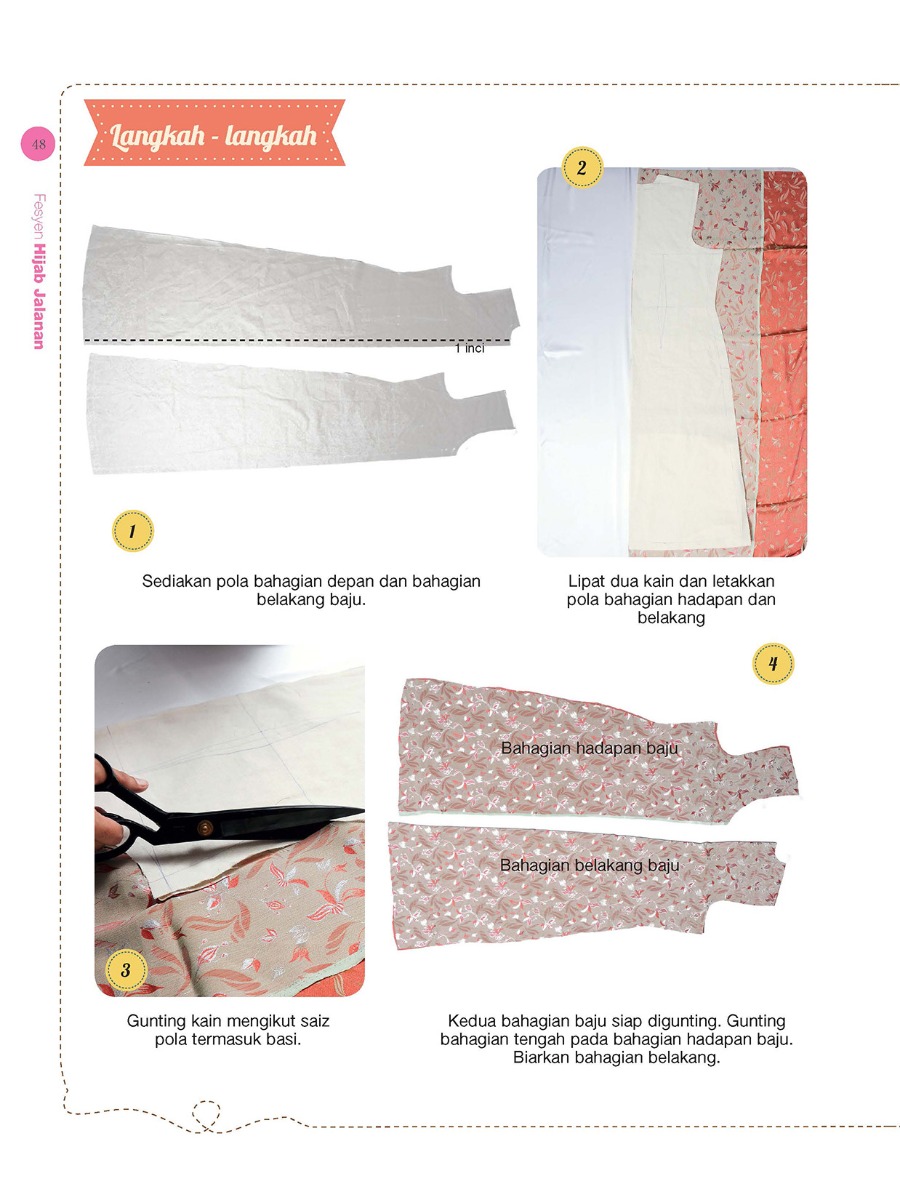 48

Fesyen Hijab Jalanan

Langkah - langkah

1 inci

1

Sediakan pola bahagian depan dan bahagian belakang baju.

2

Lipat dua kain dan letakkan pola bahagian hadapan dan belakang

3

Gunting kain mengikut saiz pola termasuk basi.

4

Bahagian hadapan baju

Bahagian belakang baju

Kedua bahagian baju siap digunting. Gunting bahagian tengah pada bahagian hadapan baju. Biarkan bahagian belakang.