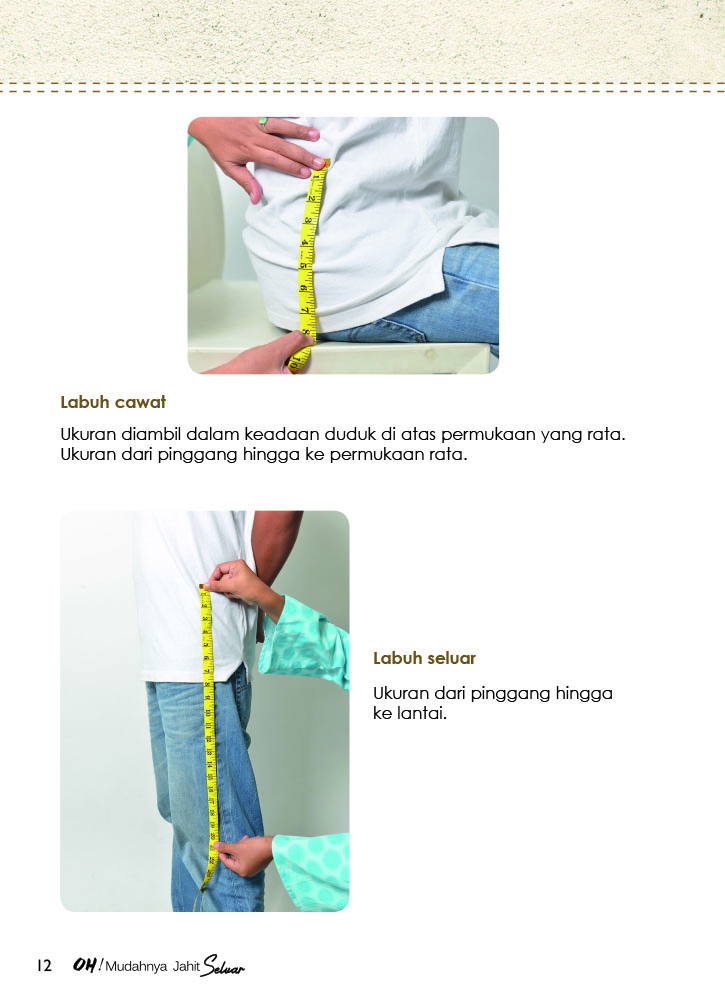 Labuh cawat

Ukuran diambil dalam keadaan duduk di atas permukaan yang rata. Ukuran dari pinggang hingga ke permukaan rata.

Labuh seluar

Ukuran dari pinggang hingga ke lantai.

12 OH! Mudahnya Jahit Seluar