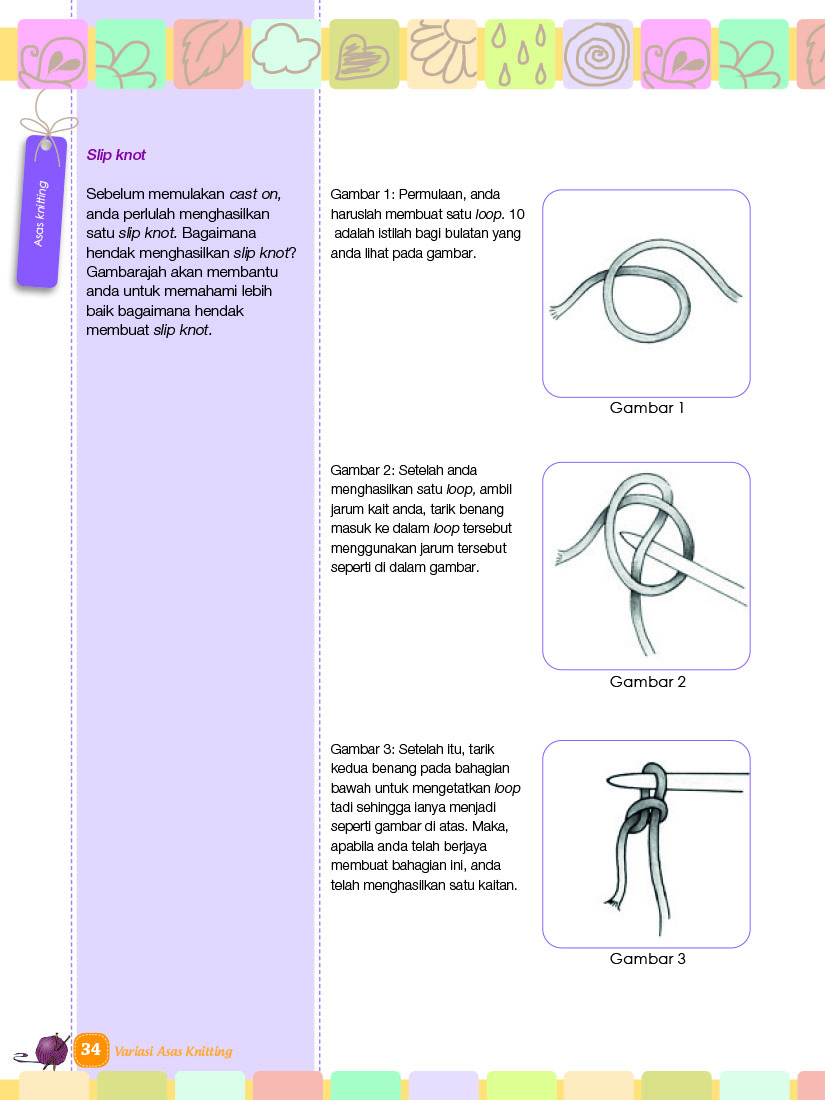 Asas knitting

Slip knot

Sebelum memulakan cast on, anda perlulah menghasilkan satu slip knot. Bagaimana hendak menghasilkan slip knot? Gambarajah akan membantu anda untuk memahami lebih baik bagaimana hendak membuat slip knot.

Gambar 1: Permulaan, anda haruslah membuat satu loop. 10 adalah istilah bagi bulatan yang anda lihat pada gambar.

Gambar 1

Gambar 2: Setelah anda menghasilkan satu loop, ambil jarum kait anda, tarik benang masuk ke dalam loop tersebut menggunakan jarum tersebut seperti di dalam gambar.

Gambar 2

Gambar 3: Setelah itu, tarik kedua benang pada bahagian bawah untuk mengetatkan loop tadi sehingga ianya menjadi seperti gambar di atas. Maka, apabila anda telah berjaya membuat bahagian ini, anda telah menghasilkan satu kaitan.

Gambar 3

34 Variasi Asas Knitting